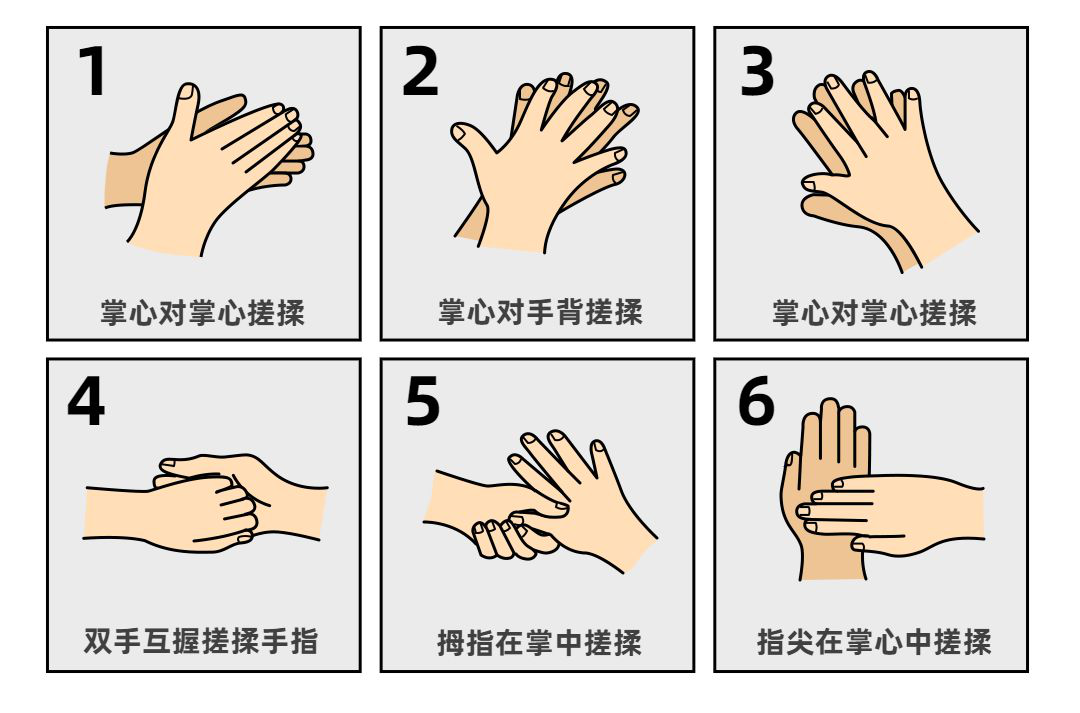 1
掌心对掌心搓揉

2
掌心对手背搓揉

3
掌心对掌心搓揉

4
双手互握搓揉手指

5
拇指在掌中搓揉

6
指尖在掌心中搓揉